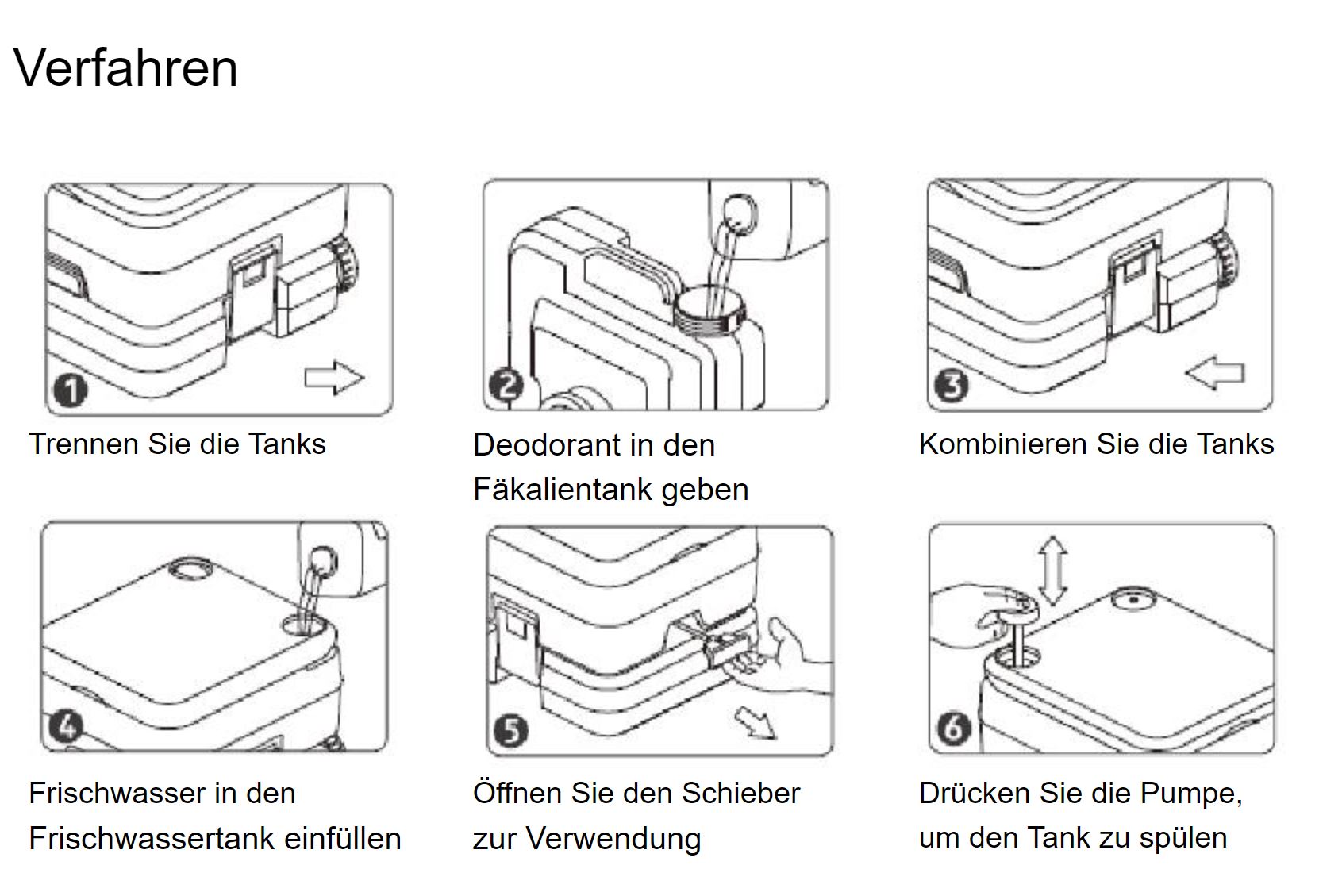 Verfahren

1
Trennen Sie die Tanks

2
Deodorant in den Fäkalientank geben

3
Kombinieren Sie die Tanks

4
Frischwasser in den Frischwassertank einfüllen

5
Öffnen Sie den Schieber zur Verwendung

6
Drücken Sie die Pumpe, um den Tank zu spülen